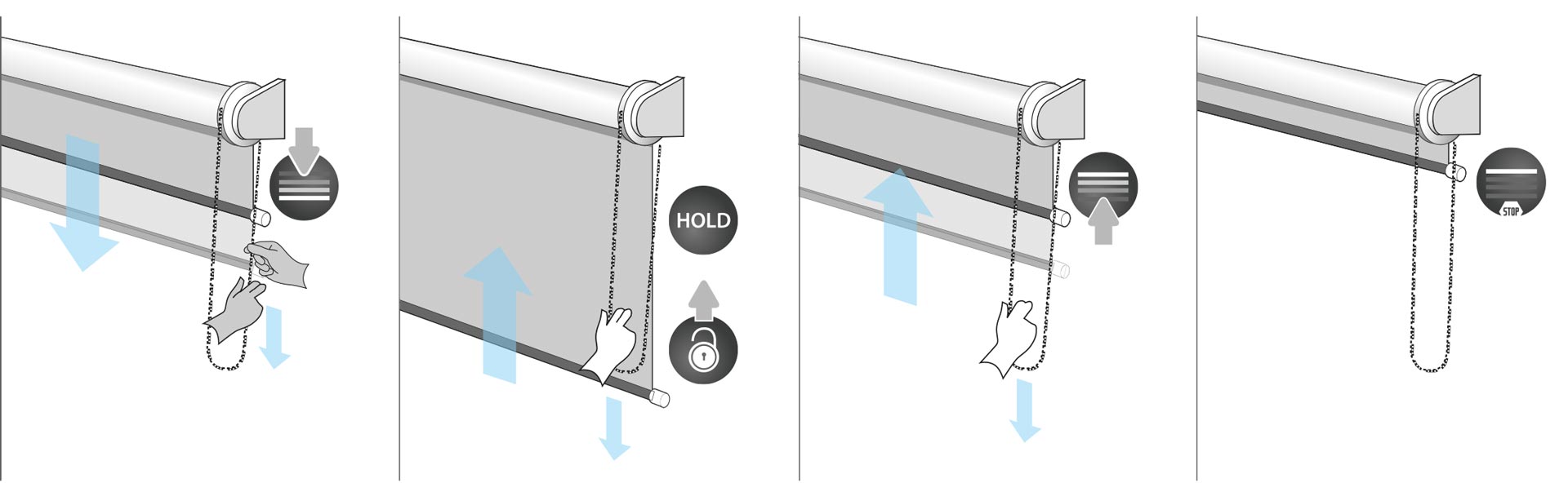 HOLD

STOP